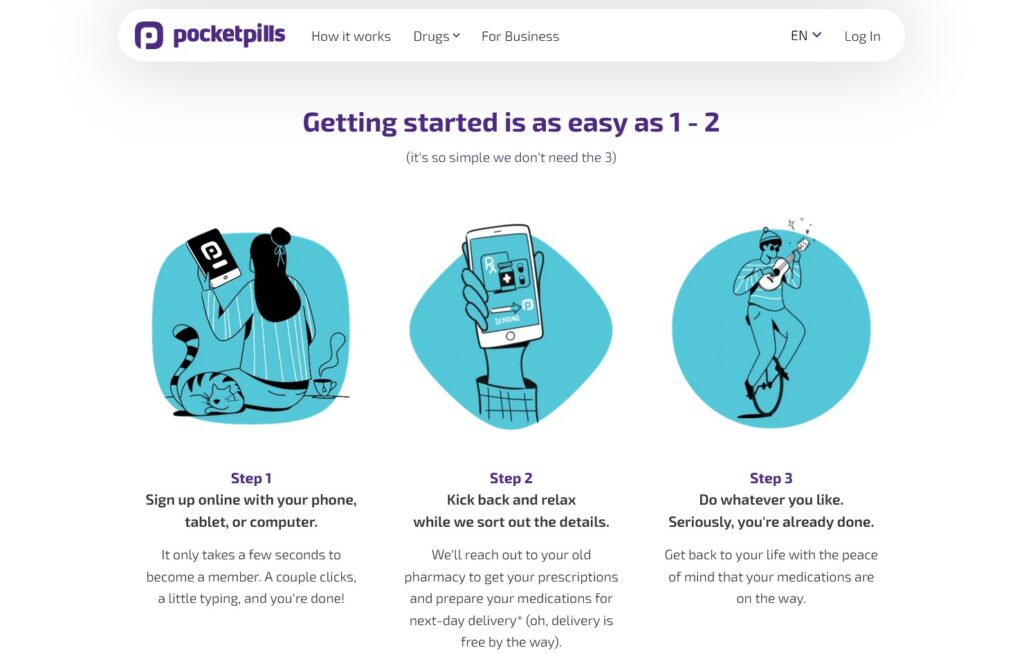 pocketpills How it works Drugs For Business EN Log In

Getting started is as easy as 1 - 2

(it's so simple we don't need the 3)

SENDING

Step 1
Sign up online with your phone, tablet, or computer.

It only takes a few seconds to become a member. A couple clicks, a little typing, and you're done!

Step 2
Kick back and relax while we sort out the details.

We'll reach out to your old pharmacy to get your prescriptions and prepare your medications for next-day delivery* (oh, delivery is free by the way).

Step 3
Do whatever you like. Seriously, you're already done.

Get back to your life with the peace of mind that your medications are on the way.